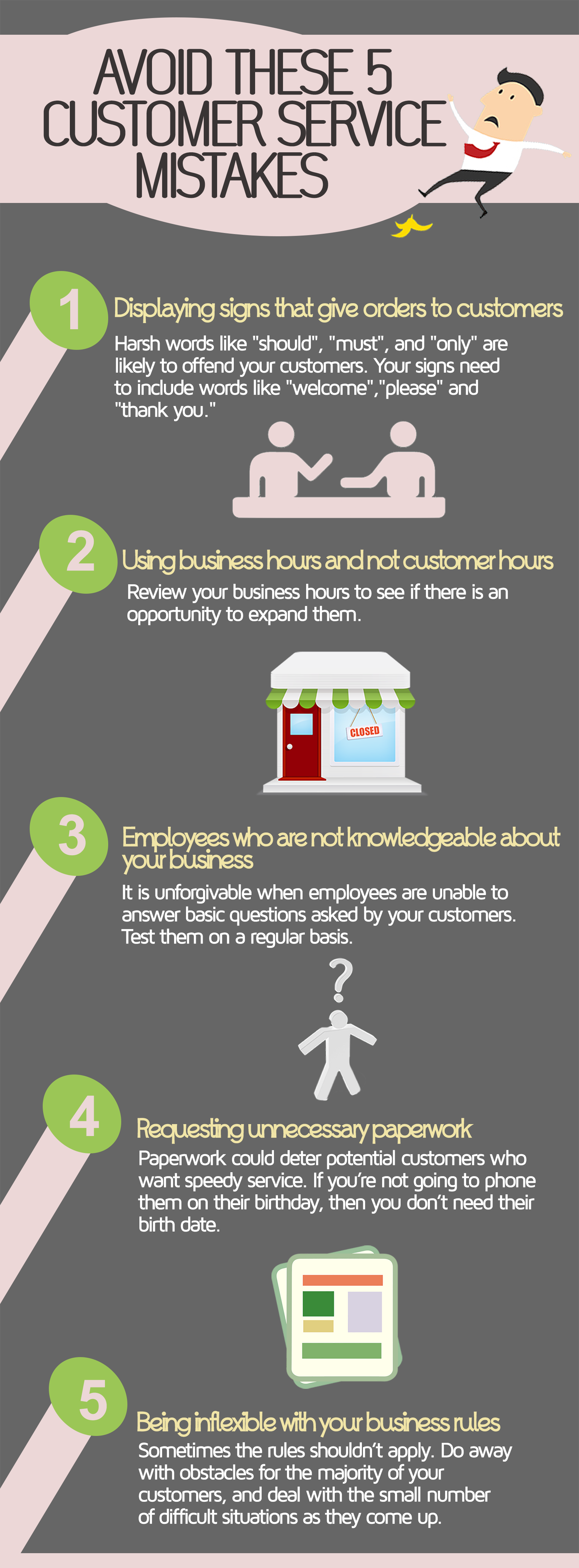 AVOID THESE 5 CUSTOMER SERVICE MISTAKES

1

Displaying signs that give orders to customers

Harsh words like "should", "must", and "only" are likely to offend your customers. Your signs need to include words like "welcome","please" and "thank you."

2

Using business hours and not customer hours

Review your business hours to see if there is an opportunity to expand them.

CLOSED

3

Employees who are not knowledgeable about your business

It is unforgivable when employees are unable to answer basic questions asked by your customers. Test them on a regular basis.

?

4

Requesting unnecessary paperwork

Paperwork could deter potential customers who want speedy service. If you're not going to phone them on their birthday, then you don't need their birth date.

5

Being inflexible with your business rules

Sometimes the rules shouldn't apply. Do away with obstacles for the majority of your customers, and deal with the small number of difficult situations as they come up.