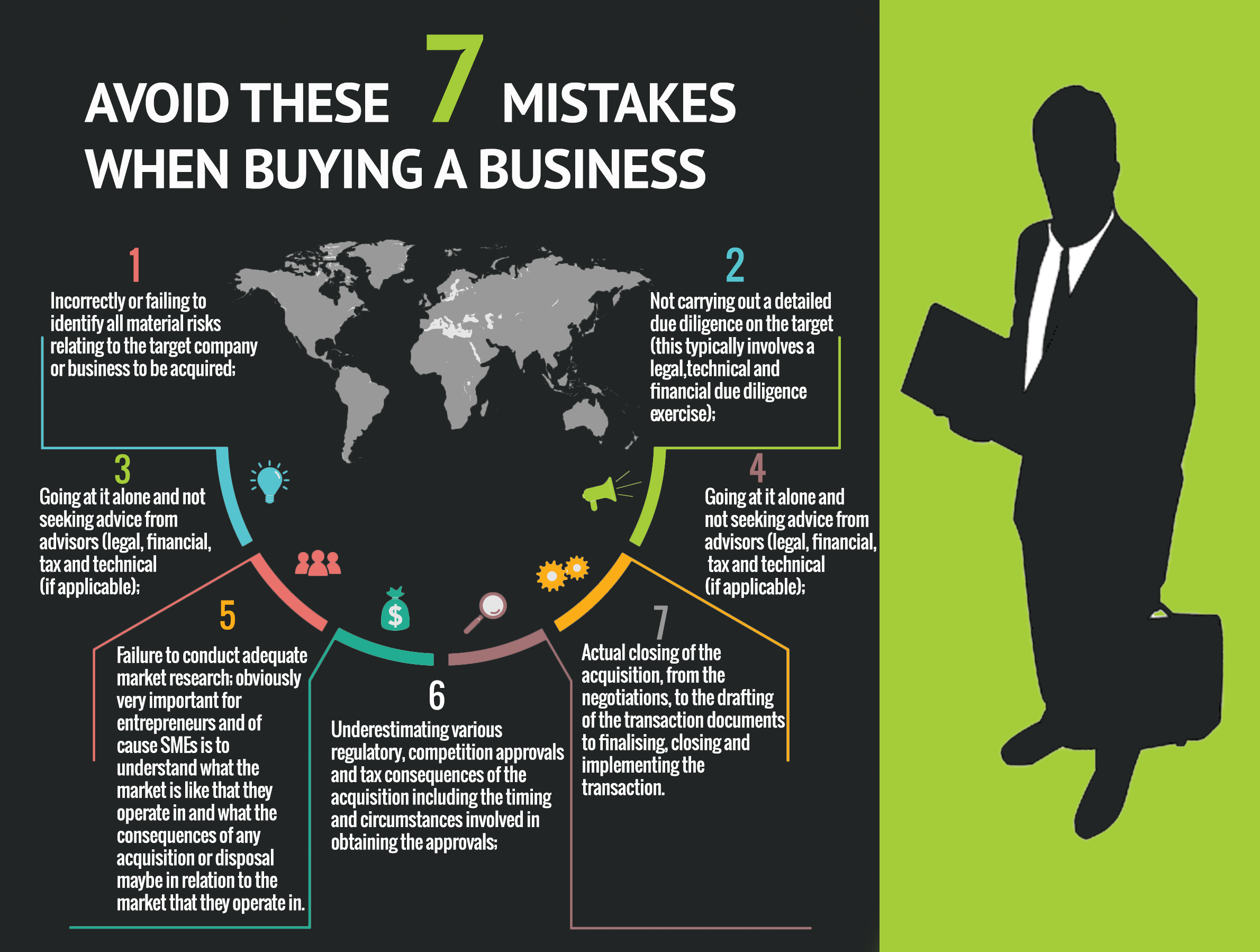 AVOID THESE 7 MISTAKES WHEN BUYING A BUSINESS

1
Incorrectly or failing to identify all material risks relating to the target company or business to be acquired;

2
Not carrying out a detailed due diligence on the target (this typically involves a legal,technical and financial due diligence exercise);

3
Going at it alone and not seeking advice from advisors (legal, financial, tax and technical (if applicable);

4
Going at it alone and not seeking advice from advisors (legal, financial, tax and technical (if applicable);

5
Failure to conduct adequate market research; obviously very important for entrepreneurs and of cause SMEs is to understand what the market is like that they operate in and what the consequences of any acquisition or disposal maybe in relation to the market that they operate in.

6
Underestimating various regulatory, competition approvals and tax consequences of the acquisition including the timing and circumstances involved in obtaining the approvals;

7
Actual closing of the acquisition, from the negotiations, to the drafting of the transaction documents to finalising, closing and implementing the transaction.