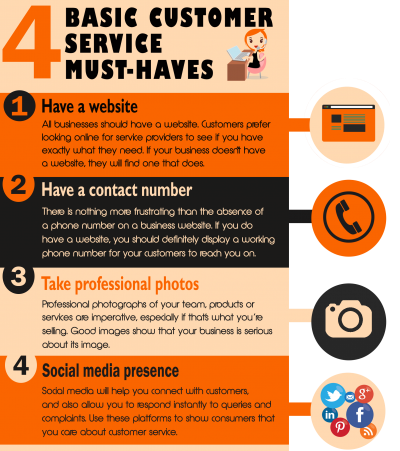 4 BASIC CUSTOMER SERVICE MUST-HAVES

1 Have a website

All businesses should have a website. Customers prefer looking online for service providers to see if you have exactly what they need. If your business doesn't have a website, they will find one that does.

2 Have a contact number

There is nothing more frustrating than the absence of a phone number on a business website. If you do have a website, you should definitely display a working phone number for your customers to reach you on.

3 Take professional photos

Professional photographs of your team, products or services are imperative, especially if that's what you're selling. Good images show that your business is serious about its image.

4 Social media presence

Social media will help you connect with customers, and also allow you to respond instantly to queries and complaints. Use these platforms to show consumers that you care about customer service.

g+ in f